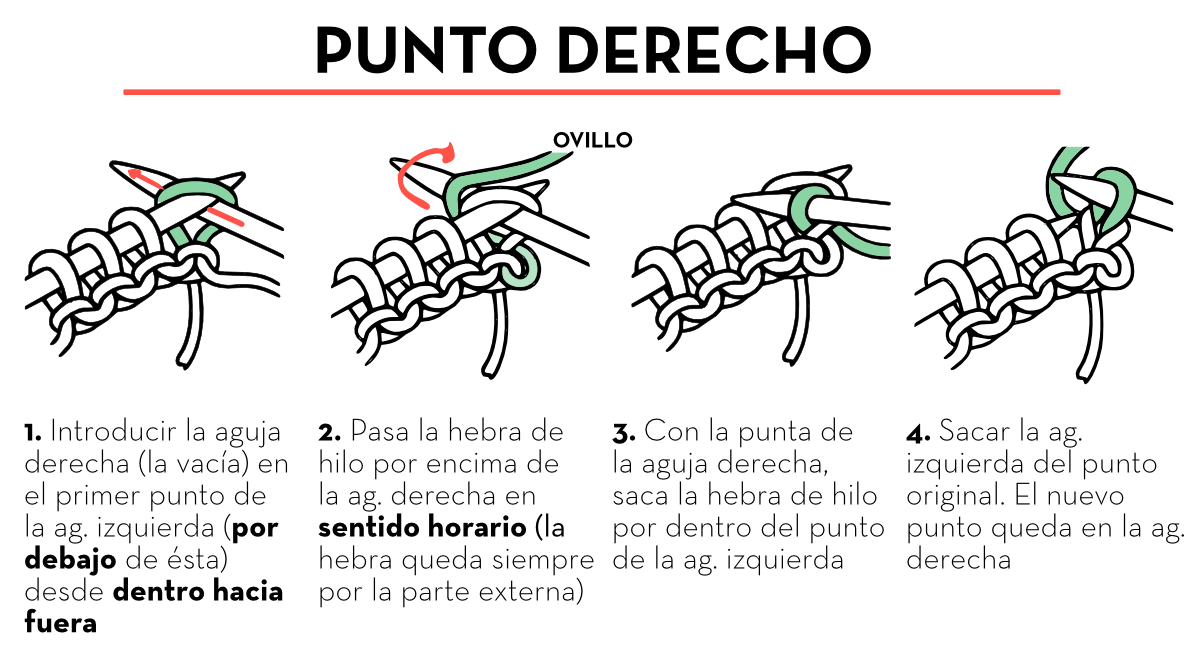 PUNTO DERECHO

OVILLO

1. Introducir la aguja derecha (la vacía) en el primer punto de la ag. izquierda (por debajo de ésta) desde dentro hacia fuera

2. Pasa la hebra de hilo por encima de la ag. derecha en sentido horario (la hebra queda siempre por la parte externa)

3. Con la punta de la aguja derecha, saca la hebra de hilo por dentro del punto de la ag. izquierda

4. Sacar la ag. izquierda del punto original. El nuevo punto queda en la ag. derecha